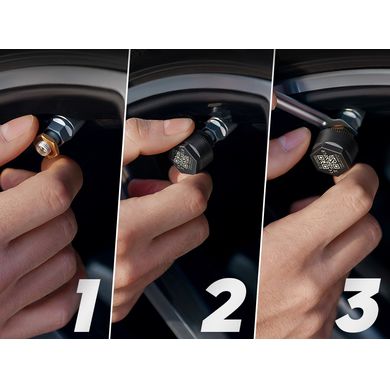 1

2

3