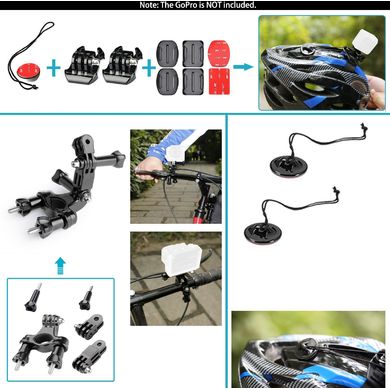 Note: The GoPro is NOT included.